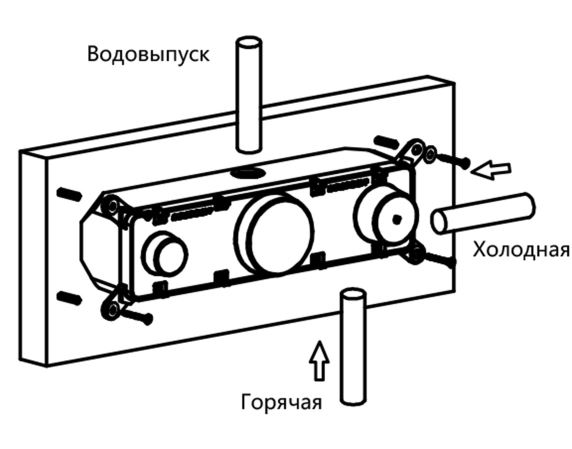 Водовыпуск

Холодная

Горячая