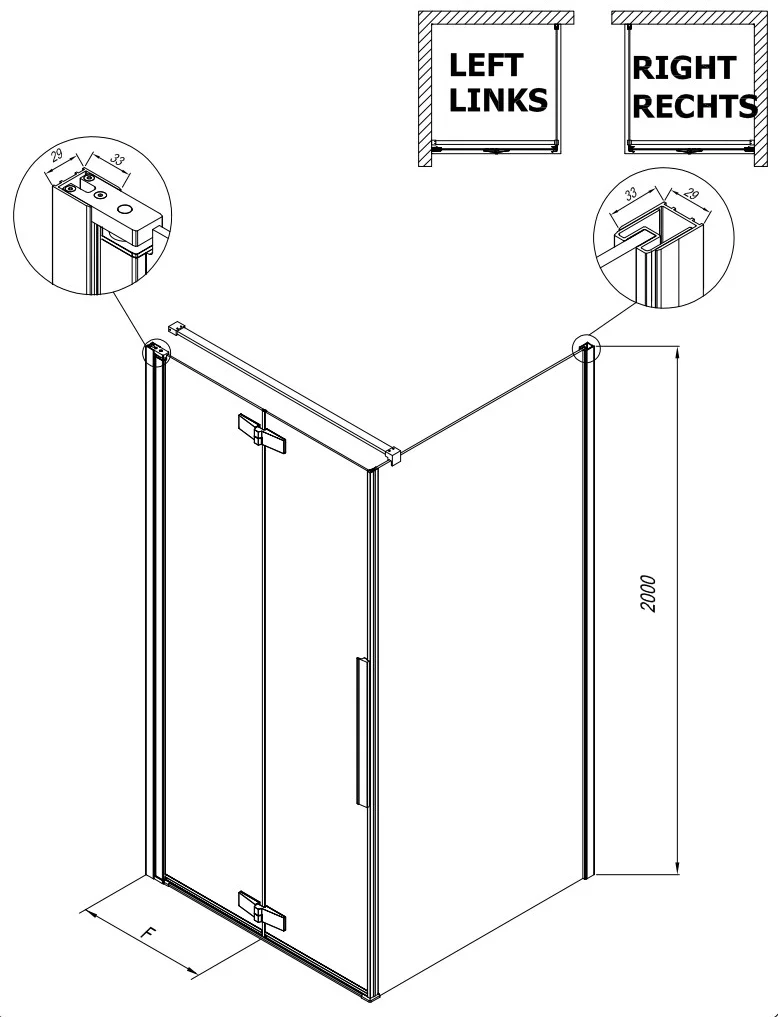 LEFT
LINKS

RIGHT
RECHTS

29
33

33
29

2000

F