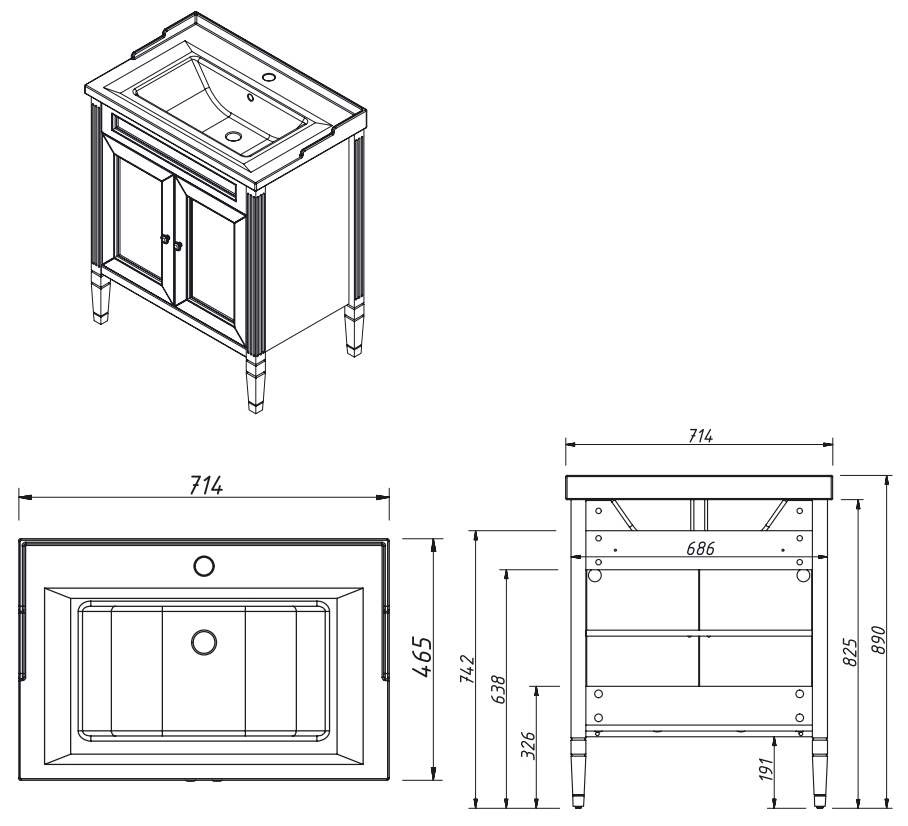 714

465

714

686

742

638

326

191

825

890