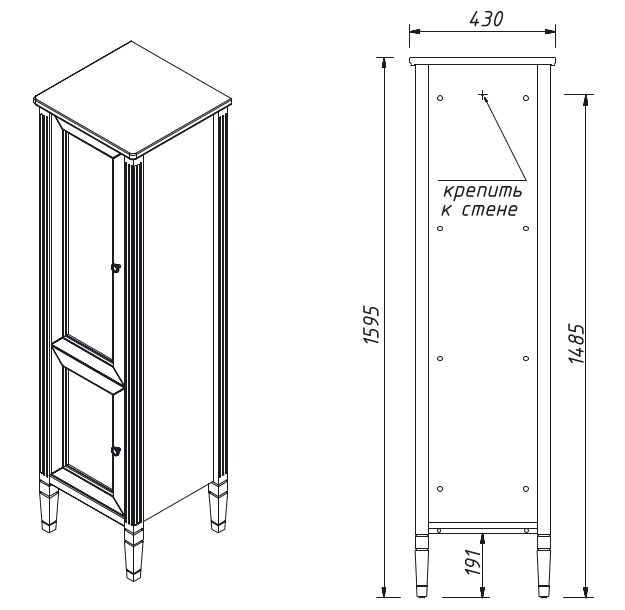 430

крепить к стене

1595

1485

191