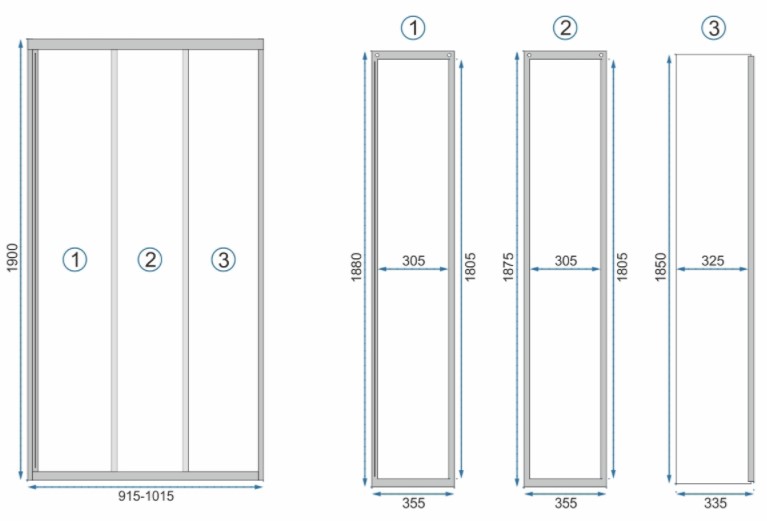 1900
1
2
3
915-1015

1
1880
305
1805
355

2
1875
305
1805
355

3
1850
325
335