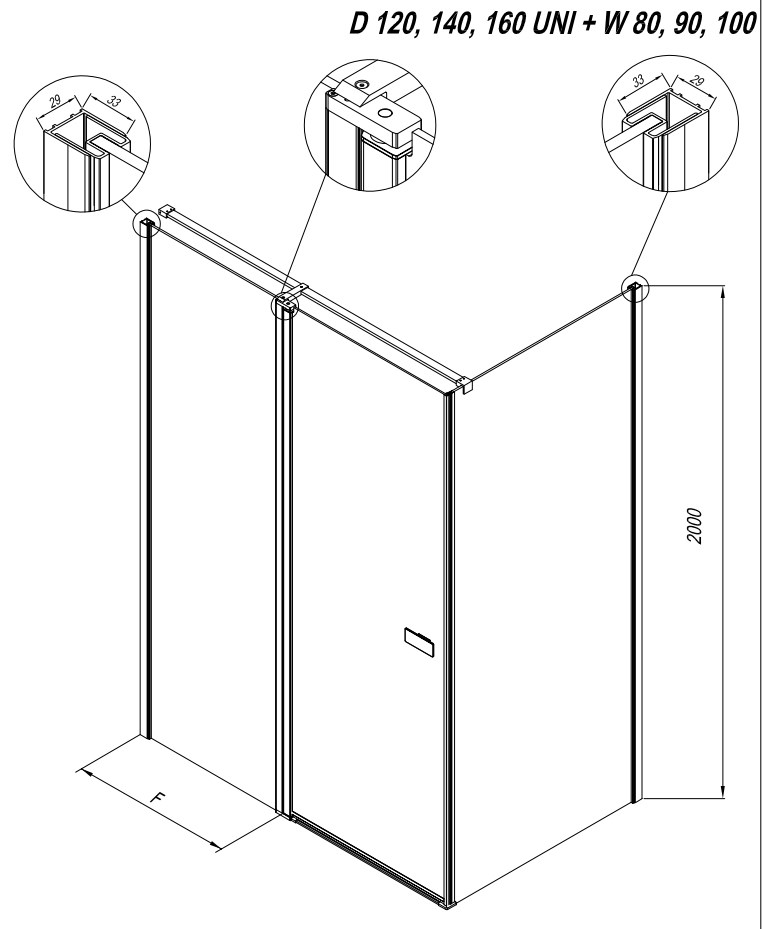 D 120, 140, 160 UNI + W 80, 90, 100

29
33

33
29

2000

F