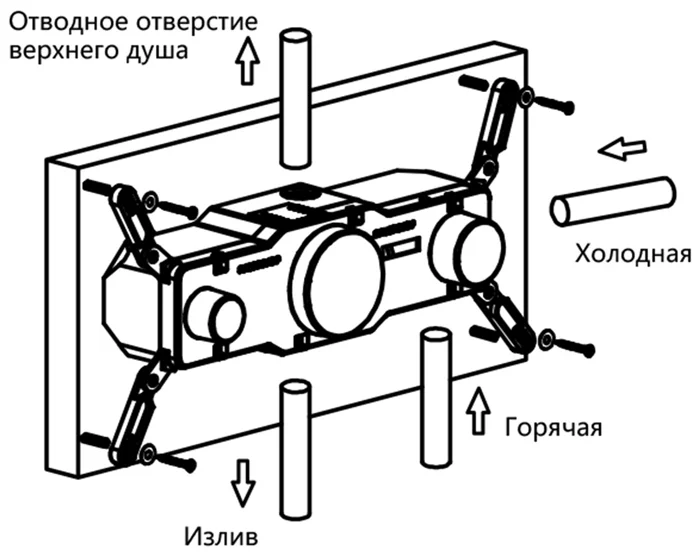 Отводное отверстие верхнего душа

Холодная

Горячая

Излив