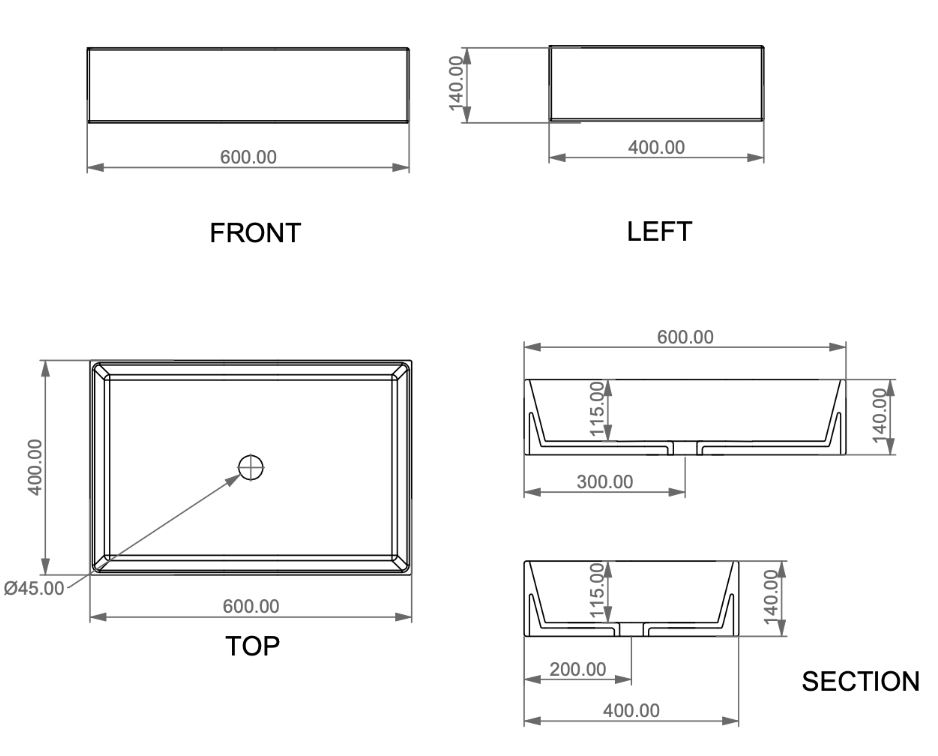 600.00

FRONT

140.00

400.00

LEFT

400.00

Ø45.00

600.00

TOP

600.00

115.00

140.00

300.00

115.00

140.00

200.00

400.00

SECTION