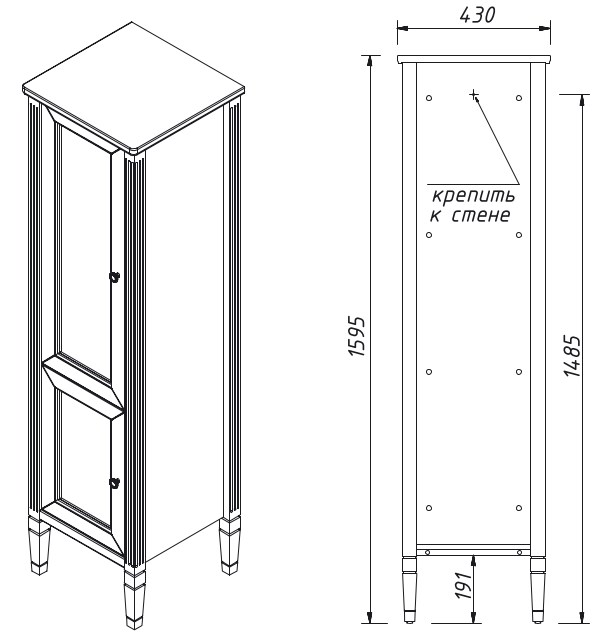 430

крепить
к стене

1595

1485

191