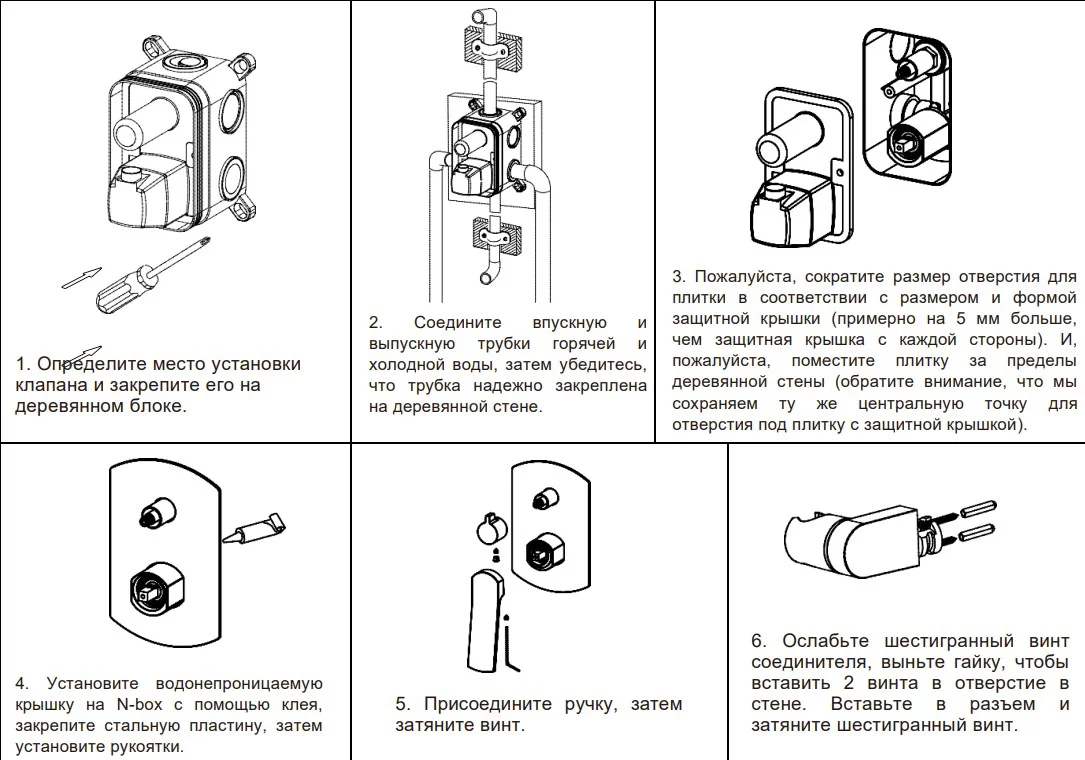 1. Определите место установки клапана и закрепите его на деревянном блоке.

2. Соедините впускную и выпускную трубки горячей и холодной воды, затем убедитесь, что трубка надежно закреплена на деревянной стене.

3. Пожалуйста, сократите размер отверстия для плитки в соответствии с размером и формой защитной крышки (примерно на 5 мм больше, чем защитная крышка с каждой стороны). И, пожалуйста, поместите плитку за пределы деревянной стены (обратите внимание, что мы сохраняем ту же центральную точку для отверстия под плитку с защитной крышкой).

4. Установите водонепроницаемую крышку на N-box с помощью клея, закрепите стальную пластину, затем установите рукоятки.

5. Присоедините ручку, затем затяните винт.

6. Ослабьте шестигранный винт соединителя, выньте гайку, чтобы вставить 2 винта в отверстие в стене. Вставьте в разъем и затяните шестигранный винт.