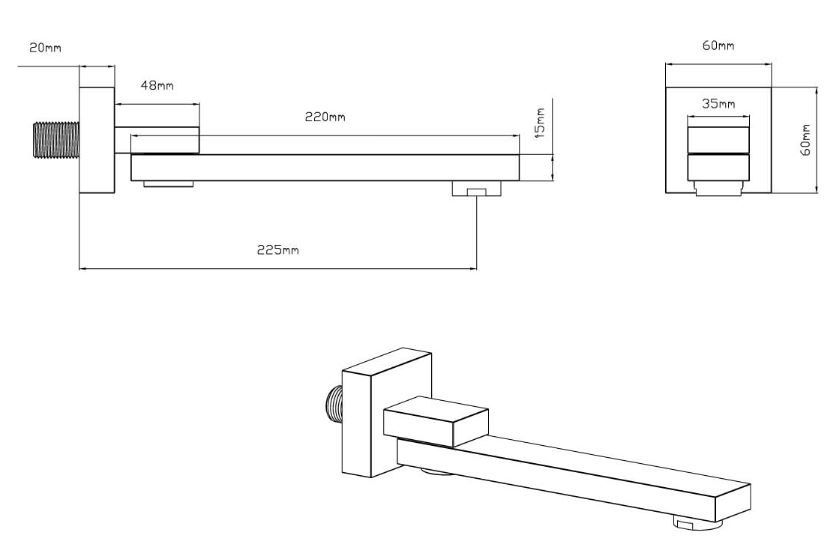 20mm
48mm
220mm
15mm
225mm
60mm
35mm
60mm