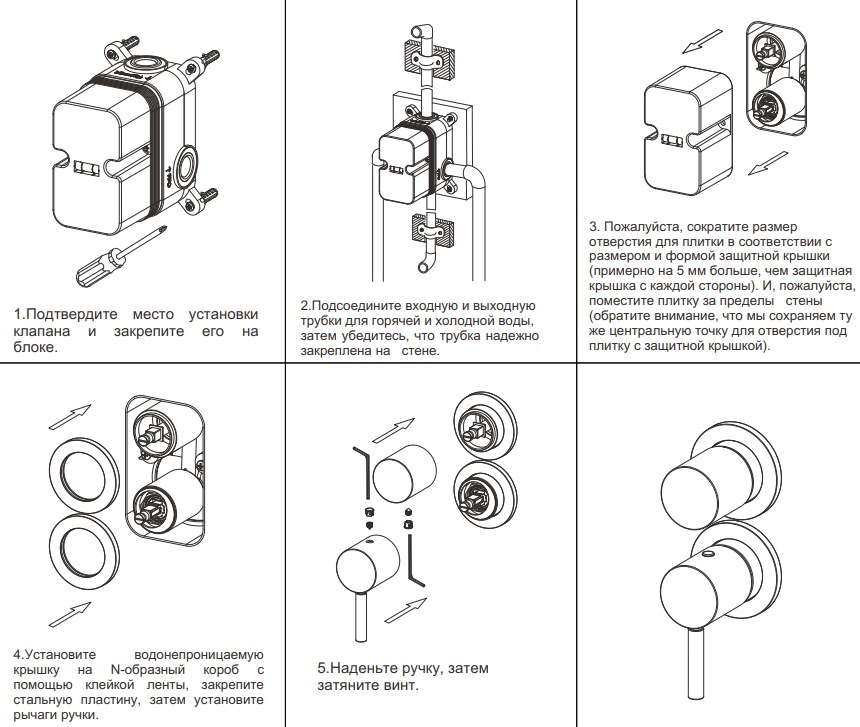 1.Подтвердите место установки клапана и закрепите его на блоке.

2.Подсоедините входную и выходную трубки для горячей и холодной воды, затем убедитесь, что трубка надежно закреплена на стене.

3. Пожалуйста, сократите размер отверстия для плитки в соответствии с размером и формой защитной крышки (примерно на 5 мм больше, чем защитная крышка с каждой стороны). И, пожалуйста, поместите плитку за пределы стены (обратите внимание, что мы сохраняем ту же центральную точку для отверстия под плитку с защитной крышкой).

4.Установите водонепроницаемую крышку на N-образный короб с помощью клейкой ленты, закрепите стальную пластину, затем установите рычаги ручки.

5.Наденьте ручку, затем затяните винт.