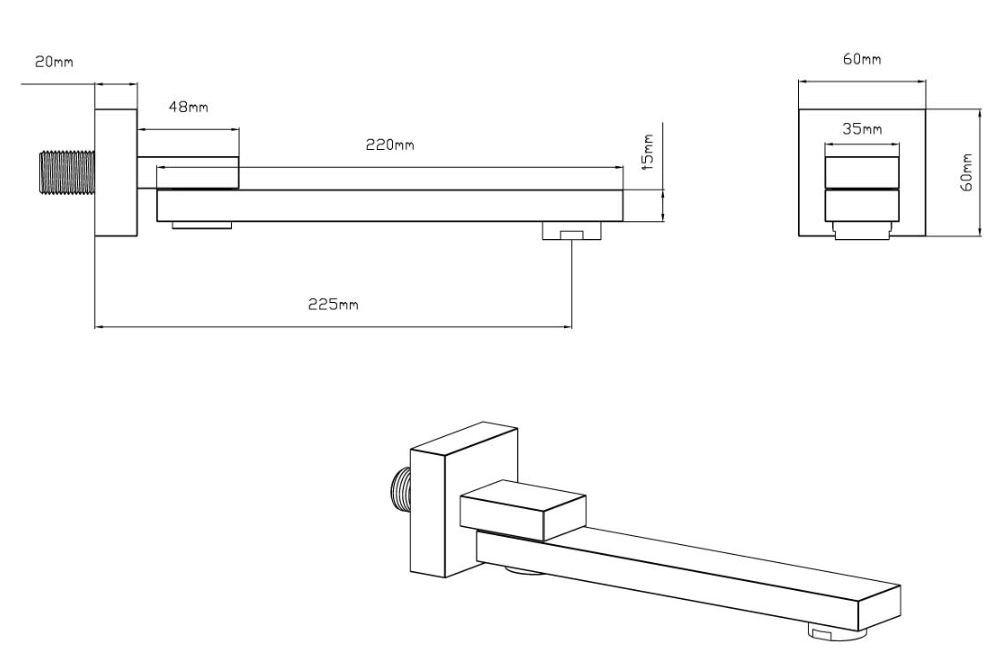 20mm

48mm

220mm

15mm

225mm

60mm

35mm

60mm