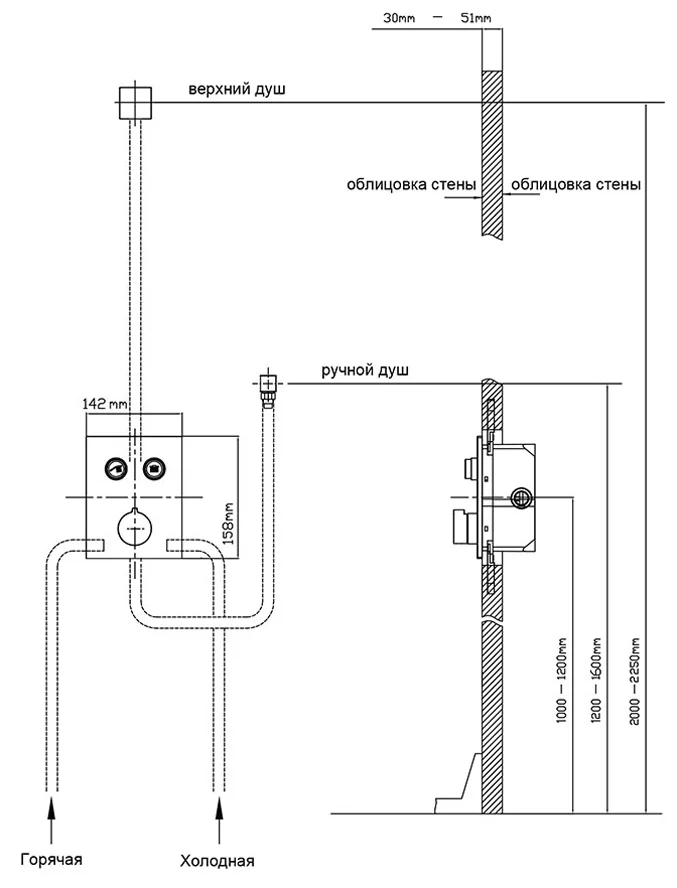 30mm — 51mm

верхний душ

облицовка стены

облицовка стены

ручной душ

142 mm

158mm

1000 — 1200mm

1200 — 1600mm

2000 — 2250mm

Горячая

Холодная