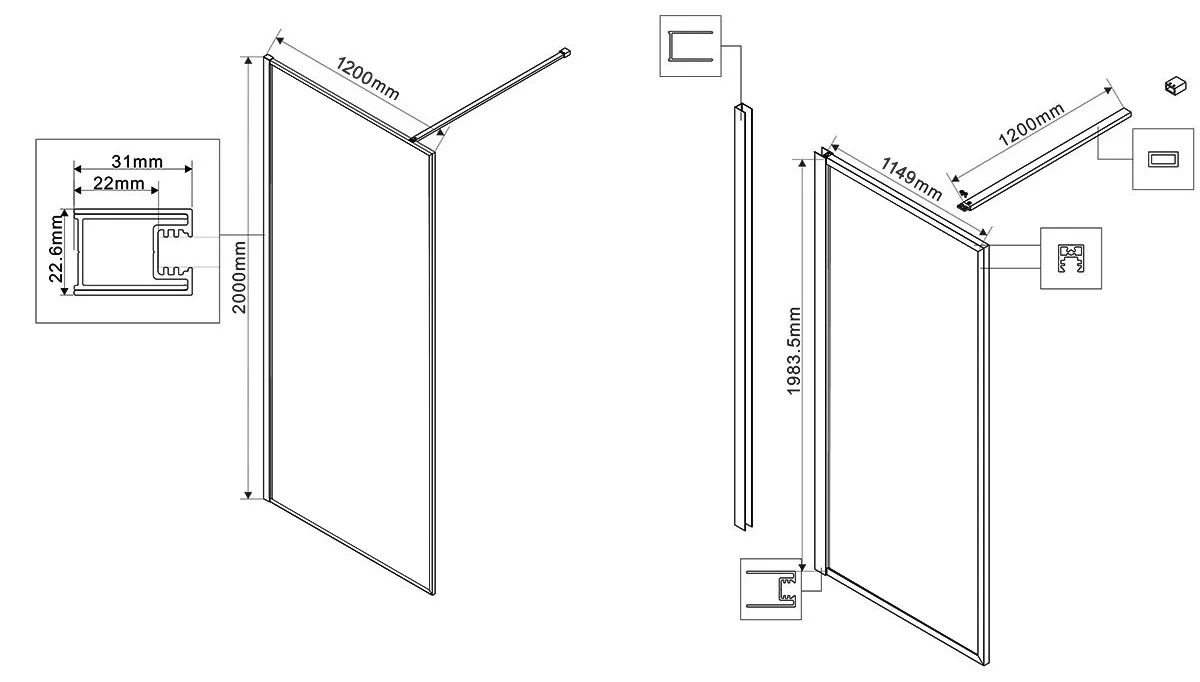 1200mm
31mm
22mm
22.6mm
2000mm
1200mm
1149mm
1983.5mm