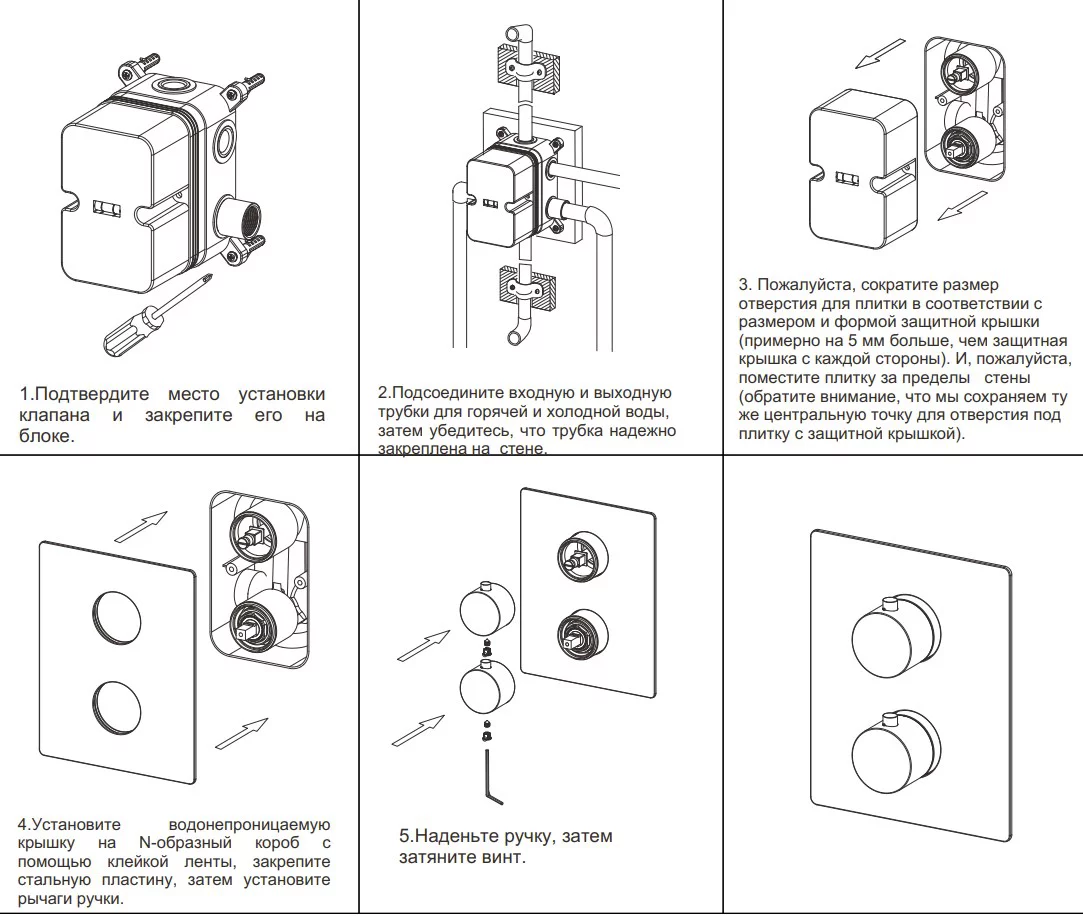 1.Подтвердите место установки клапана и закрепите его на блоке.

2.Подсоедините входную и выходную трубки для горячей и холодной воды, затем убедитесь, что трубка надежно закреплена на стене.

3. Пожалуйста, сократите размер отверстия для плитки в соответствии с размером и формой защитной крышки (примерно на 5 мм больше, чем защитная крышка с каждой стороны). И, пожалуйста, поместите плитку за пределы стены (обратите внимание, что мы сохраняем ту же центральную точку для отверстия под плитку с защитной крышкой).

4.Установите водонепроницаемую крышку на N-образный короб с помощью клейкой ленты, закрепите стальную пластину, затем установите рычаги ручки.

5.Наденьте ручку, затем затяните винт.