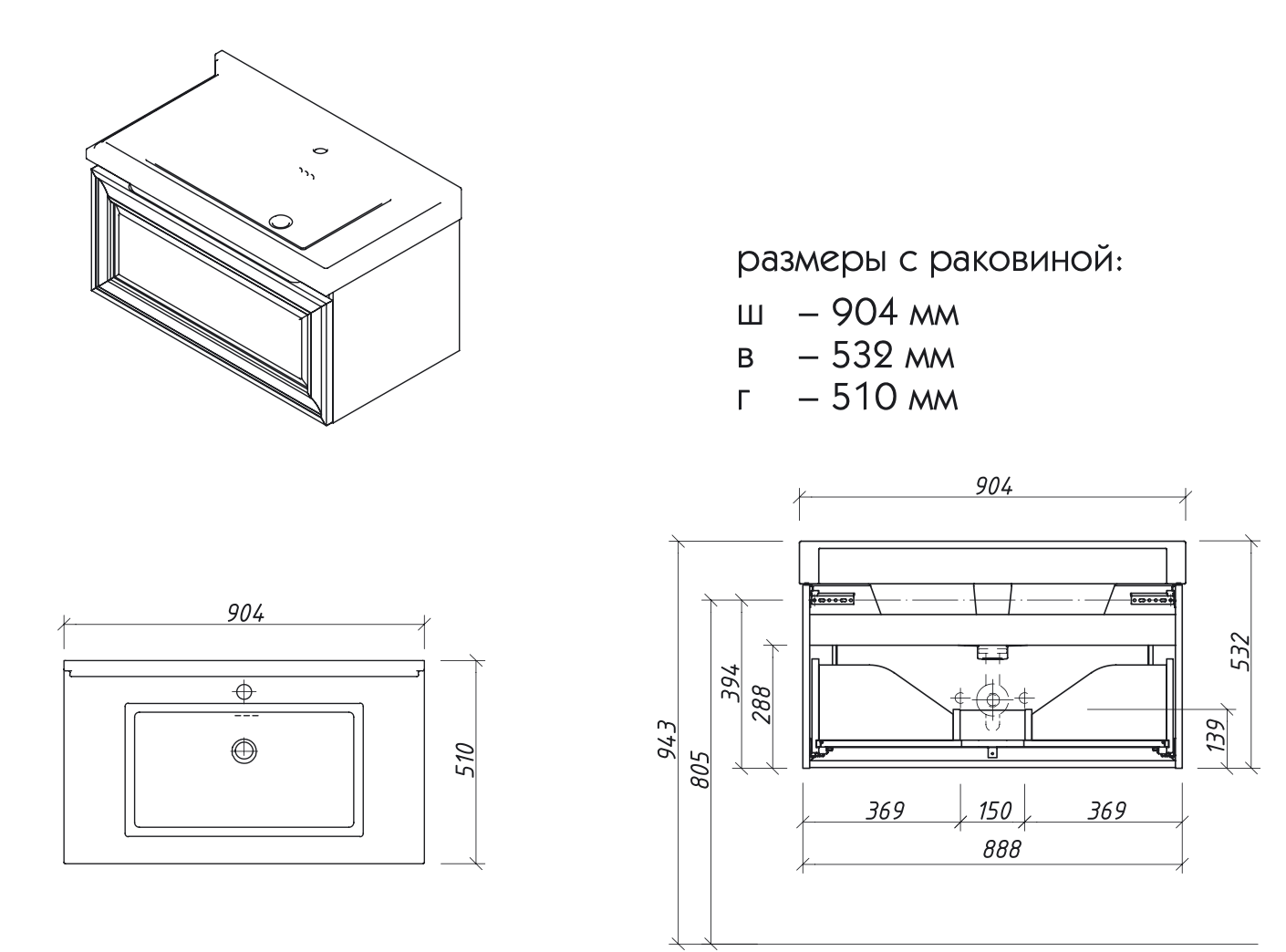 размеры с раковиной:
ш – 904 мм
в – 532 мм
г – 510 мм

904

510

904

943

805

394

288

532

139

369

150

369

888