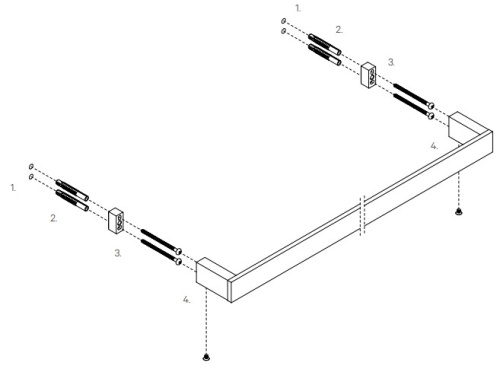 1.
2.
3.
4.
1.
2.
3.
4.