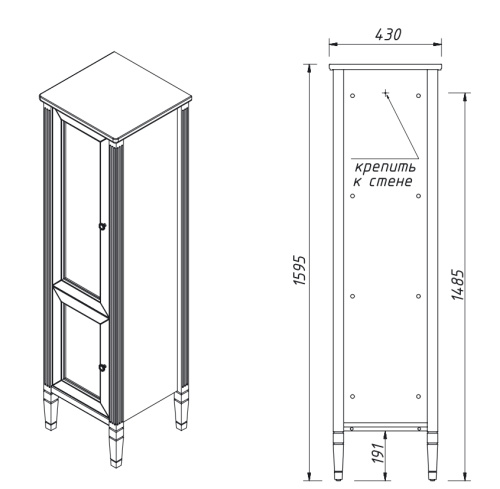 430

крепить к стене

1595

1485

191