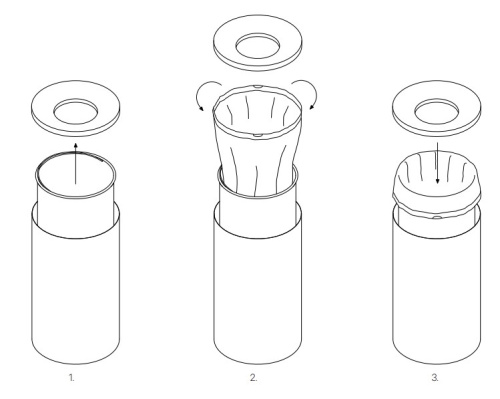 1.

2.

3.