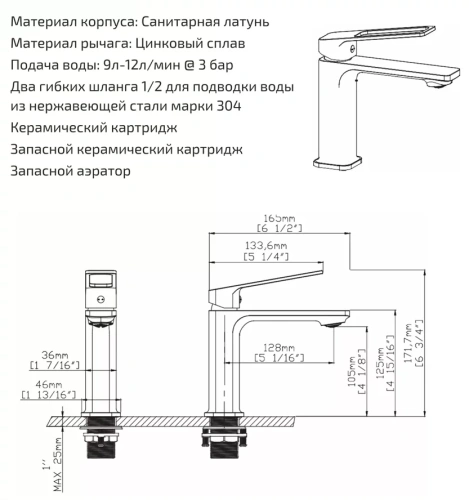 Материал корпуса: Санитарная латунь
Материал рычага: Цинковый сплав
Подача воды: 9л-12л/мин @ 3 бар
Два гибких шланга 1/2 для подводки воды из нержавеющей стали марки 304
Керамический картридж
Запасной керамический картридж
Запасной аэратор

165mm
[6 1/2"]
133,6mm
[5 1/4"]
128mm
[5 1/16"]
36mm
[1 7/16"]
46mm
[1 13/16"]
105mm
[4 1/8"]
125mm
[4 15/16"]
171,7mm
[6 3/4"]
1"
MAX 25mm