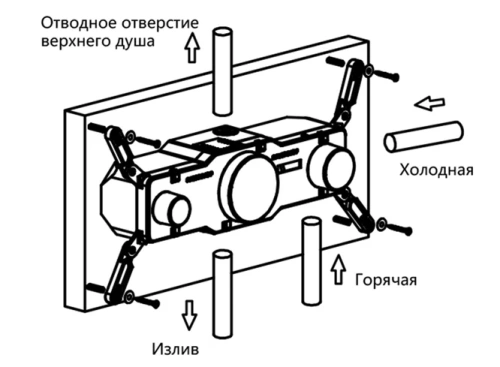 Отводное отверстие верхнего душа

Холодная

Горячая

Излив