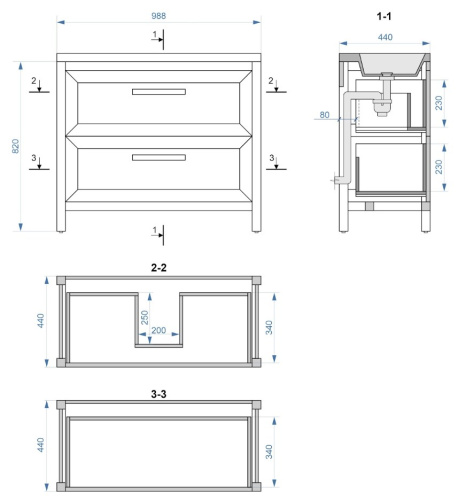 988

1

2

2

820

3

3

1

1-1

440

230

80

230

2-2

440

250

200

340

3-3

440

340