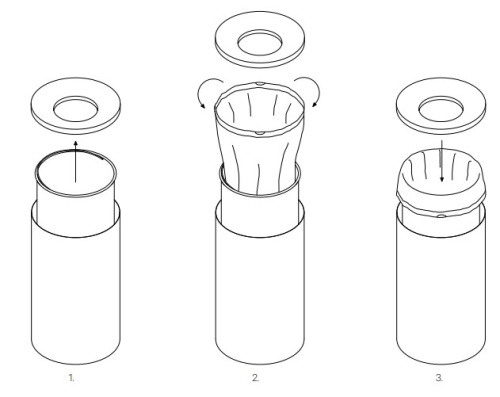 1.

2.

3.