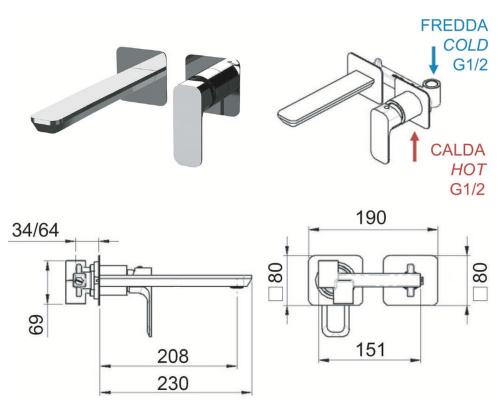 FREDDA
COLD
G1/2

CALDA
HOT
G1/2

34/64

69

208

230

190

□80

□80

151