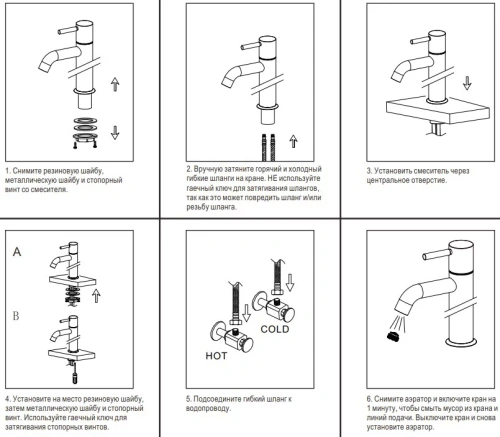 1. Снимите резиновую шайбу, металлическую шайбу и стопорный винт со смесителя.

2. Вручную затяните горячий и холодный гибкие шланги на кране. НЕ используйте гаечный ключ для затягивания шлангов, так как это может повредить шланг и/или резьбу шланга.

3. Установить смеситель через центральное отверстие.

A

B

4. Установите на место резиновую шайбу, затем металлическую шайбу и стопорный винт. Используйте гаечный ключ для затягивания стопорных винтов.

COLD

HOT

5. Подсоедините гибкий шланг к водопроводу.

6. Снимите аэратор и включите кран на 1 минуту, чтобы смыть мусор из крана и линий подачи. Выключите кран и снова установите аэратор.