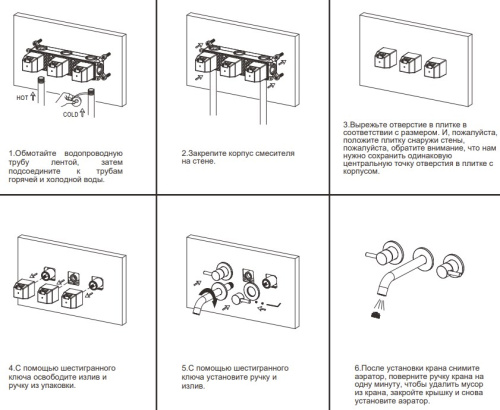 HOT

COLD

1.Обмотайте водопроводную трубу лентой, затем подсоедините к трубам горячей и холодной воды.

2.Закрепите корпус смесителя на стене.

3.Вырежьте отверстие в плитке в соответствии с размером. И, пожалуйста, положите плитку снаружи стены, пожалуйста, обратите внимание, что нам нужно сохранить одинаковую центральную точку отверстия в плитке с корпусом.

4.С помощью шестигранного ключа освободите излив и ручку из упаковки.

5.С помощью шестигранного ключа установите ручку и излив.

6.После установки крана снимите аэратор, поверните ручку крана на одну минуту, чтобы удалить мусор из крана, закройте крышку и снова установите аэратор.