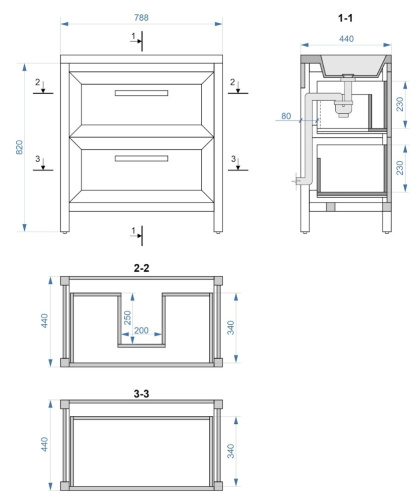 788
1
2
2
820
3
3
1

1-1
440
230
80
230

2-2
440
250
200
340

3-3
440
340