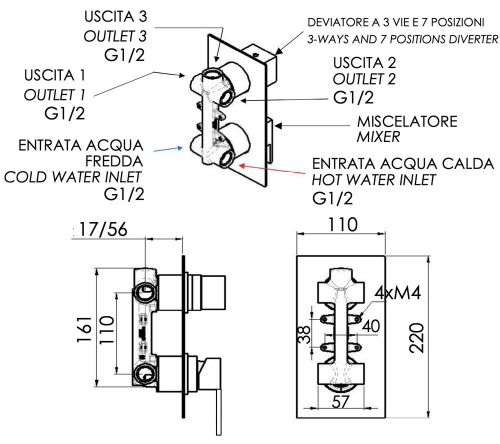 USCITA 3
OUTLET 3
G1/2

DEVIATORE A 3 VIE E 7 POSIZIONI
3-WAYS AND 7 POSITIONS DIVERTER

USCITA 1
OUTLET 1
G1/2

USCITA 2
OUTLET 2
G1/2

MISCELATORE
MIXER

ENTRATA ACQUA
FREDDA
COLD WATER INLET
G1/2

ENTRATA ACQUA CALDA
HOT WATER INLET
G1/2

17/56

161

110

110

4xM4

38

40

220

57