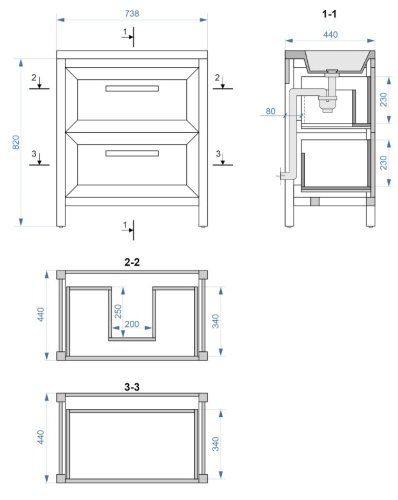 738

1

2

2

820

3

3

1

1-1

440

80

230

230

2-2

440

250

200

340

3-3

440

340