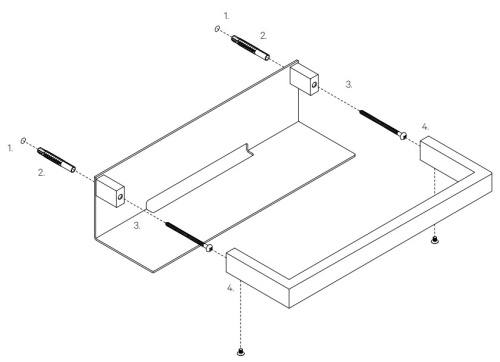 1.
2.
3.
4.
1.
2.
3.
4.