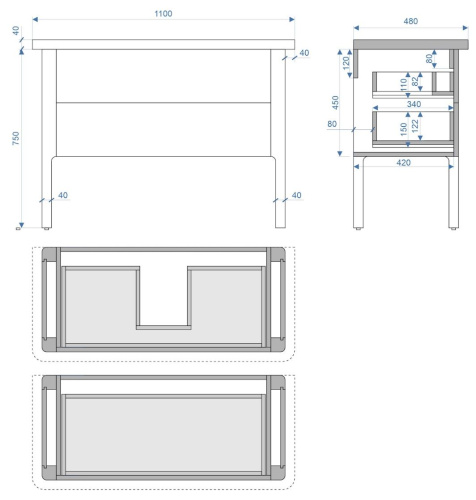 1100
40
40
750
40
40
480
120
80
110
82
450
340
80
150
122
420