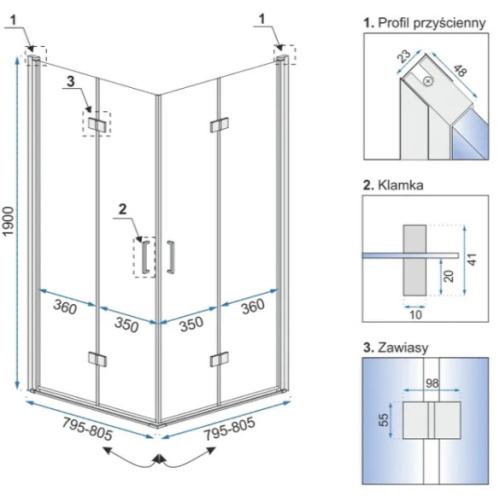 1
1
3
2
1900
360
350
350
360
795-805
795-805

1. Profil przyścienny
23
48

2. Klamka
41
20
10

3. Zawiasy
98
55