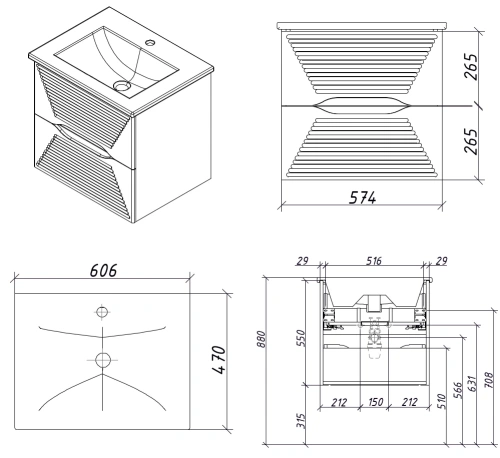 265
265
574
606
470
29
516
29
880
550
315
212
150
212
510
566
631
708